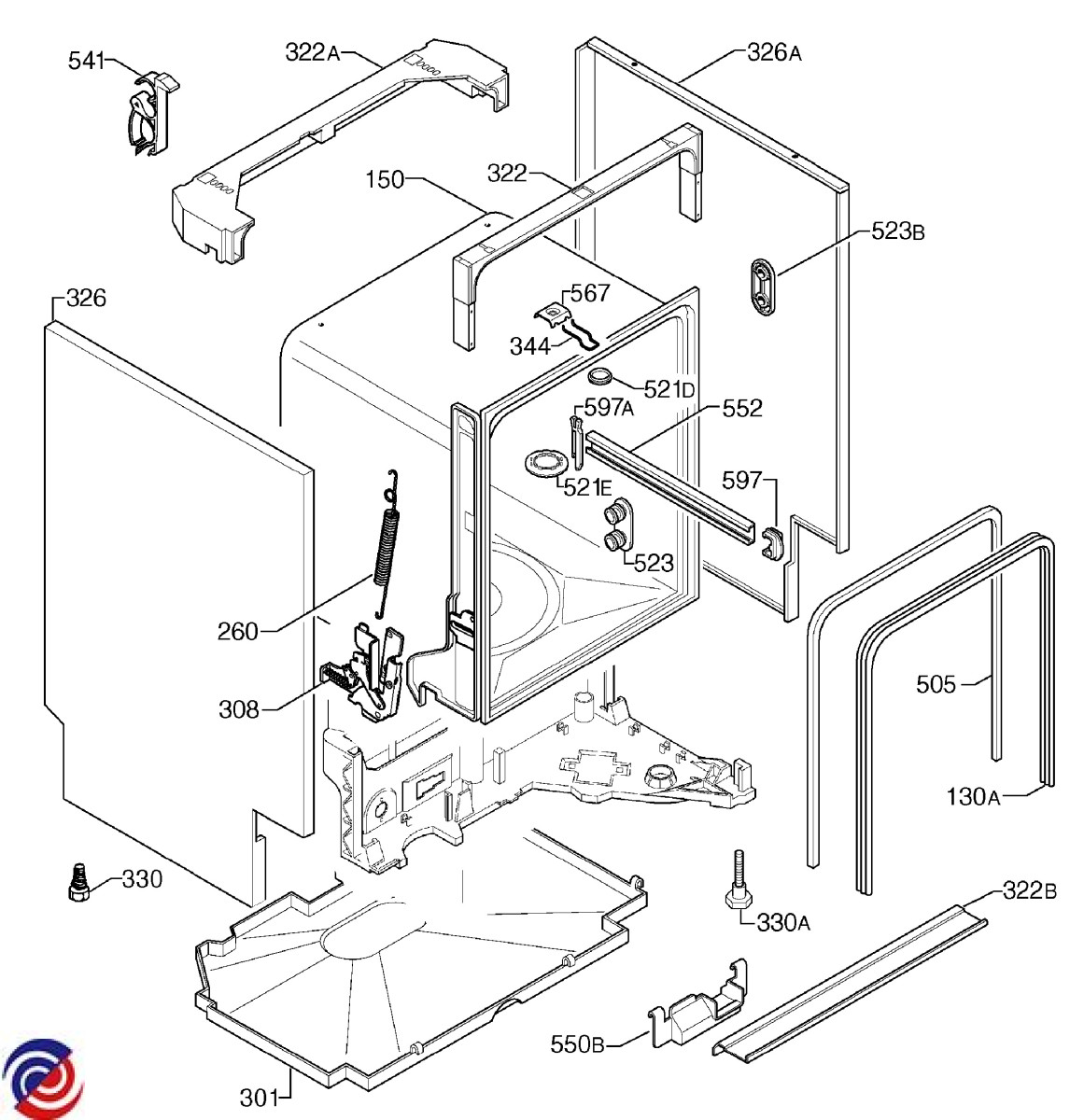 541
322A
326A
150
322
523B
326
567
344
521D
597A
552
521E
597
523
260
308
505
130A
330
330A
322B
550B
301